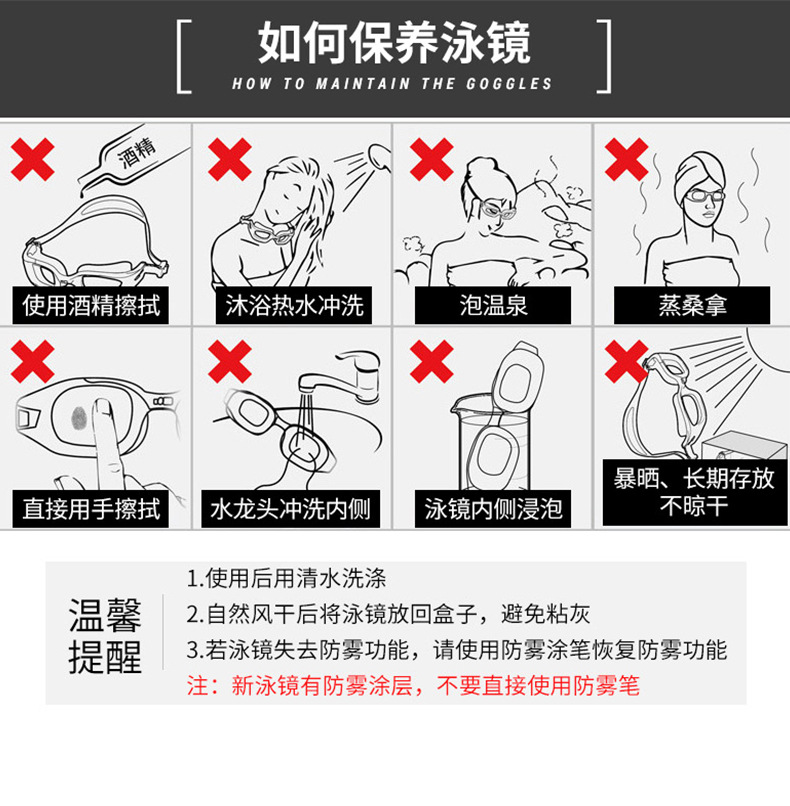 如何保养泳镜
HOW TO MAINTAIN THE GOGGLES

酒精

使用酒精擦拭

沐浴热水冲洗

泡温泉

蒸桑拿

直接用手擦拭

水龙头冲洗内侧

泳镜内侧浸泡

暴晒、长期存放不晾干

温馨提醒

1.使用后用清水洗涤
2.自然风干后将泳镜放回盒子，避免粘灰
3.若泳镜失去防雾功能，请使用防雾涂笔恢复防雾功能
注：新泳镜有防雾涂层，不要直接使用防雾笔